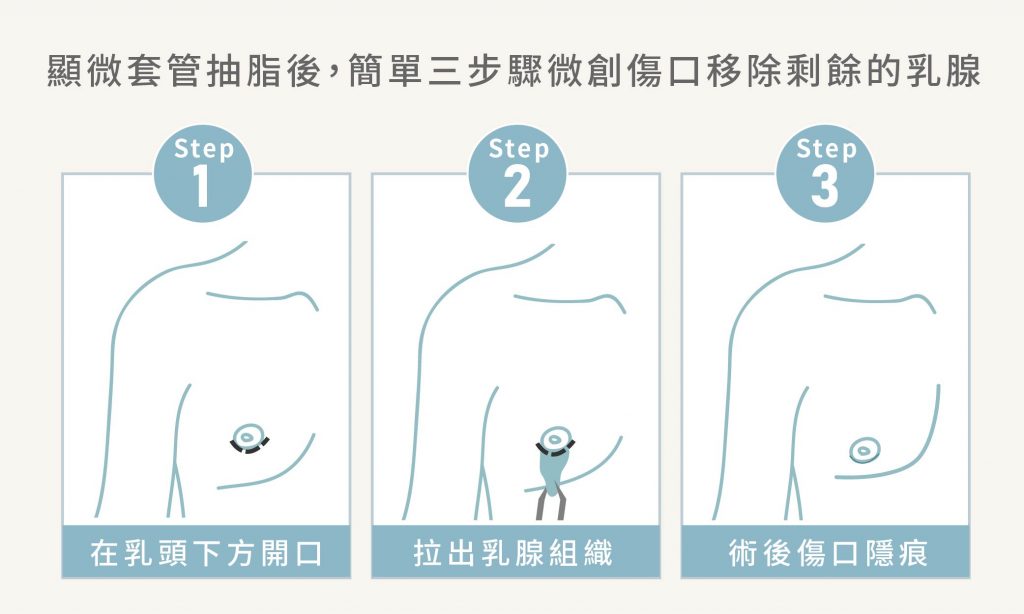 顯微套管抽脂後，簡單三步驟微創傷口移除剩餘的乳腺

Step 1

在乳頭下方開口

Step 2

拉出乳腺組織

Step 3

術後傷口隱痕